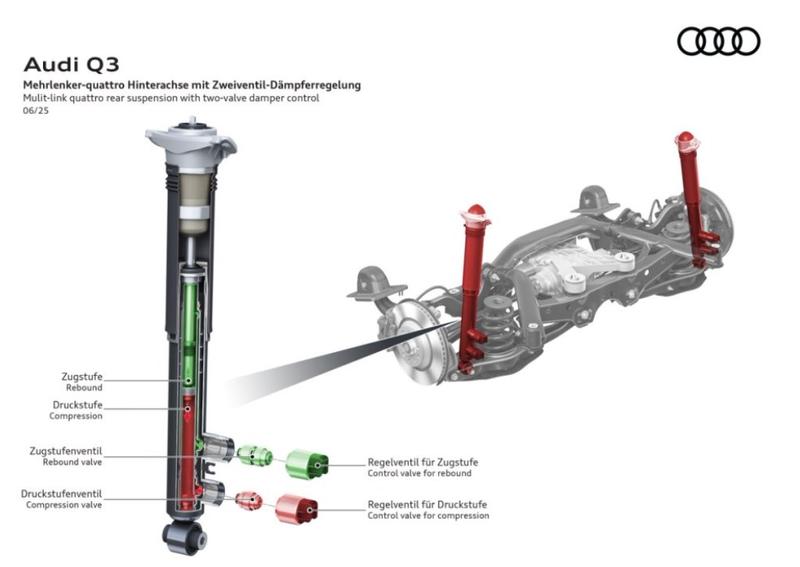 Audi Q3
Mehrlenker-quattro Hinterachse mit Zweiventil-Dämpferregelung
Mulit-link quattro rear suspension with two-valve damper control
06/25

Zugstufe
Rebound

Druckstufe
Compression

Zugstufenventil
Rebound valve

Druckstufenventil
Compression valve

Regelventil für Zugstufe
Control valve for rebound

Regelventil für Druckstufe
Control valve for compression